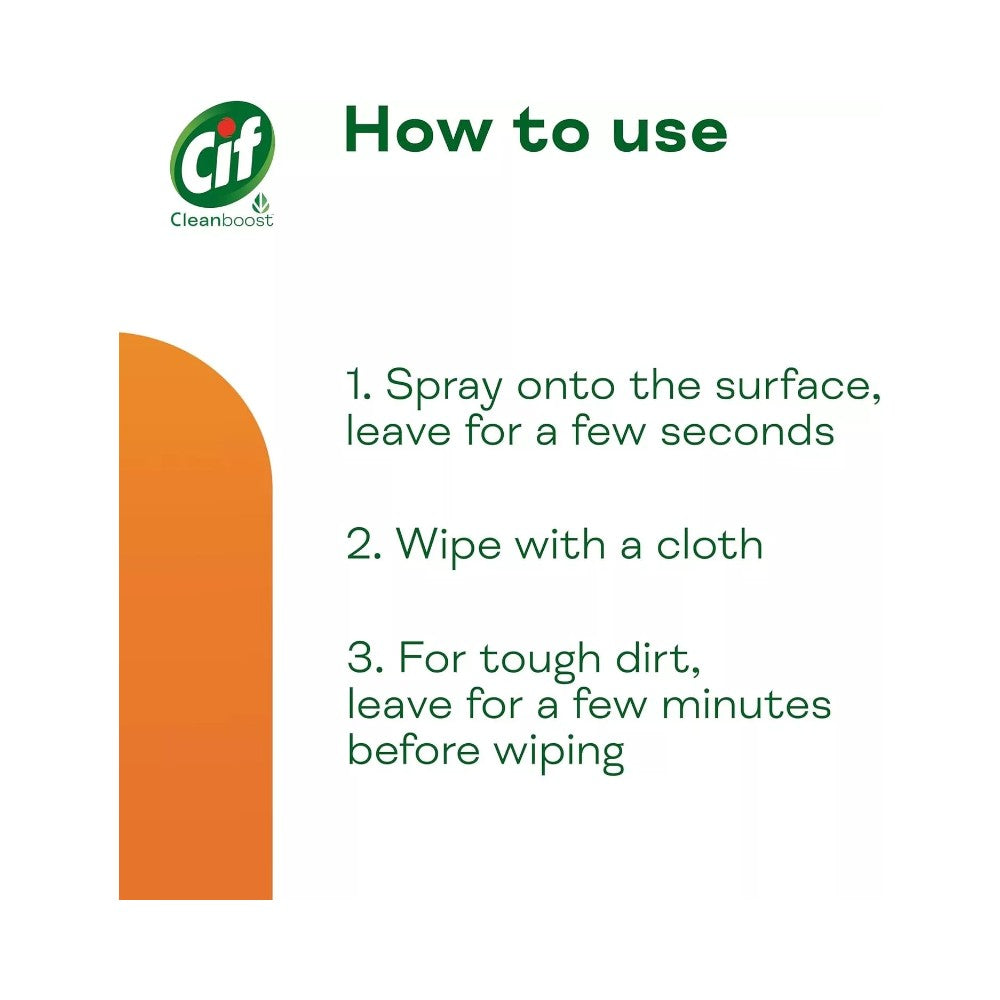 Cif
Cleanboost

How to use

1. Spray onto the surface, leave for a few seconds

2. Wipe with a cloth

3. For tough dirt, leave for a few minutes before wiping