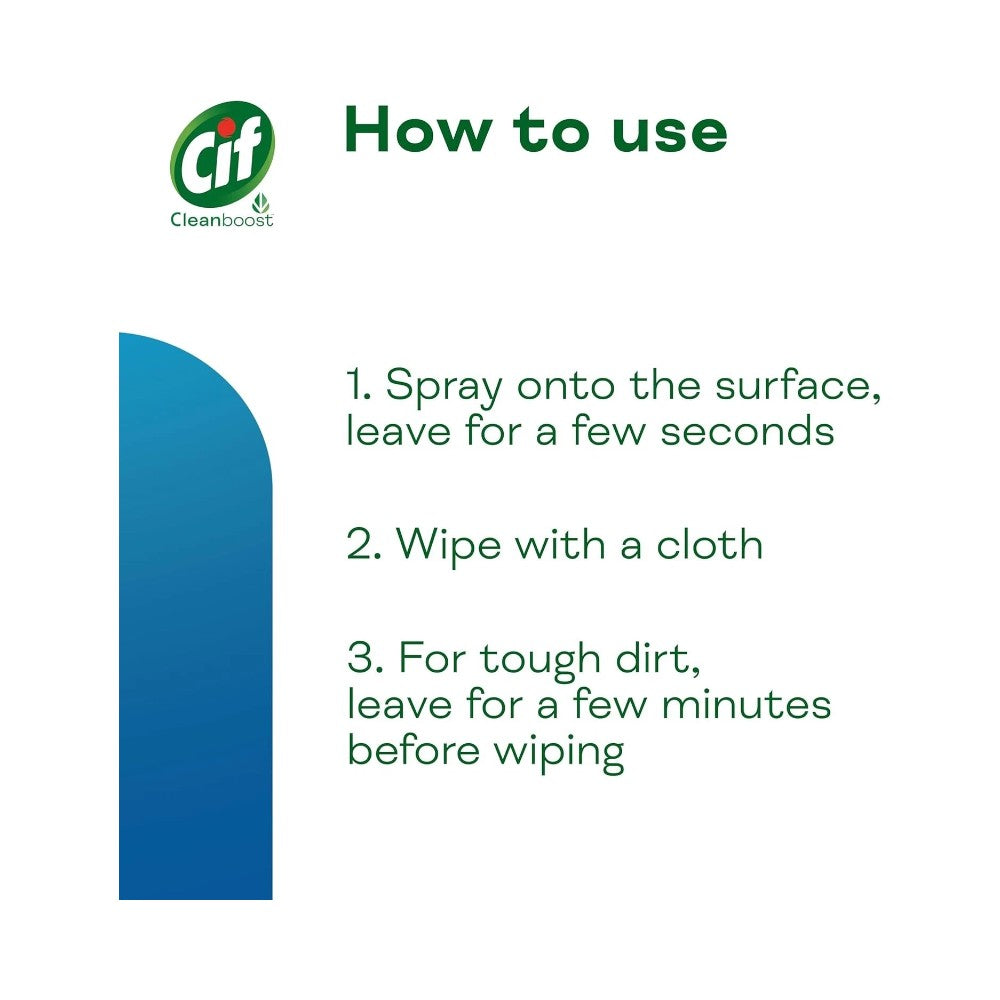 Cif
Cleanboost

How to use

1. Spray onto the surface, leave for a few seconds

2. Wipe with a cloth

3. For tough dirt, leave for a few minutes before wiping