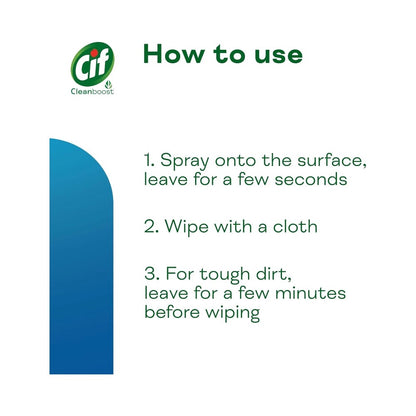 Cif
Cleanboost

How to use

1. Spray onto the surface, leave for a few seconds

2. Wipe with a cloth

3. For tough dirt, leave for a few minutes before wiping