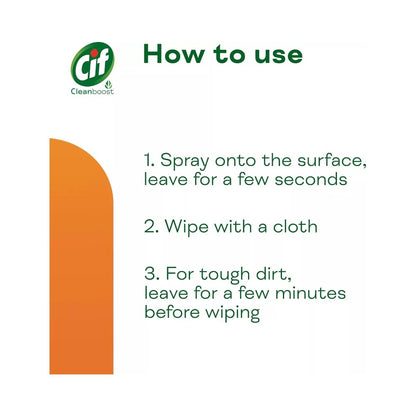 Cif
Cleanboost

How to use

1. Spray onto the surface, leave for a few seconds

2. Wipe with a cloth

3. For tough dirt, leave for a few minutes before wiping