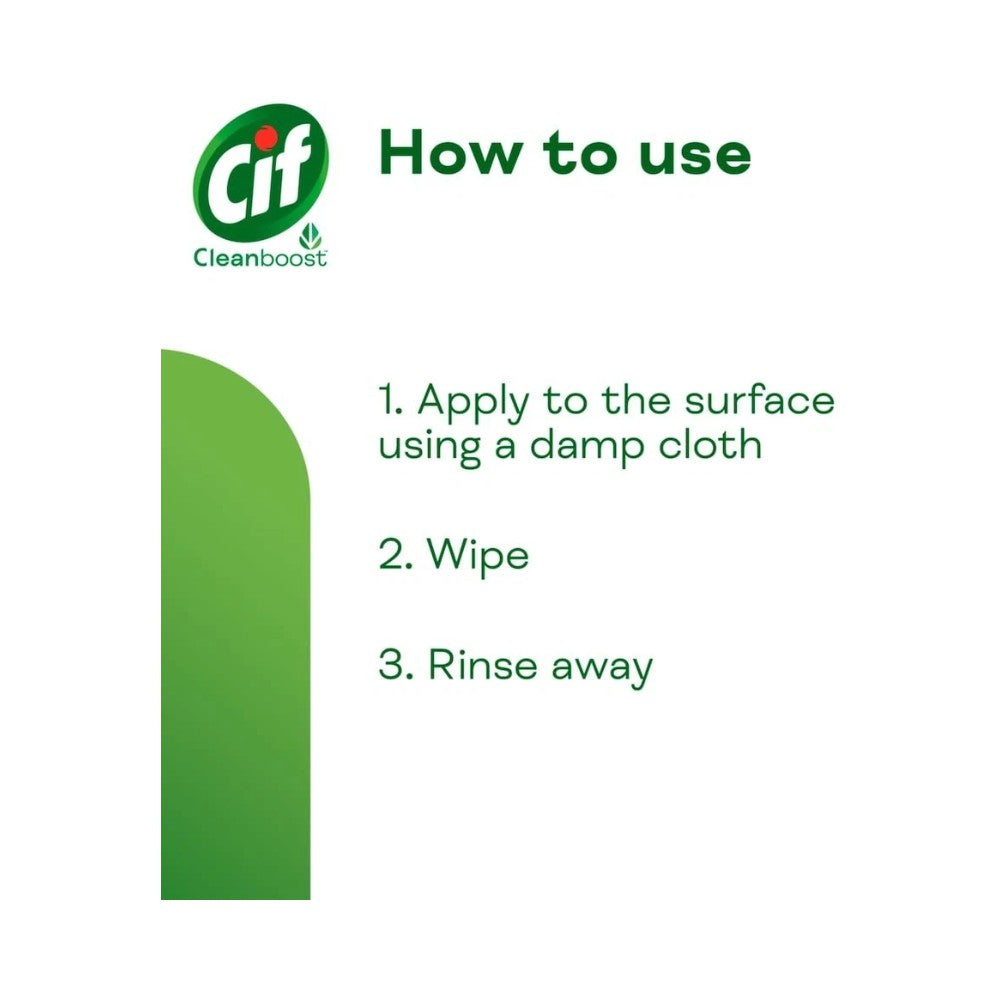 Cif
Cleanboost

How to use

1. Apply to the surface using a damp cloth

2. Wipe

3. Rinse away