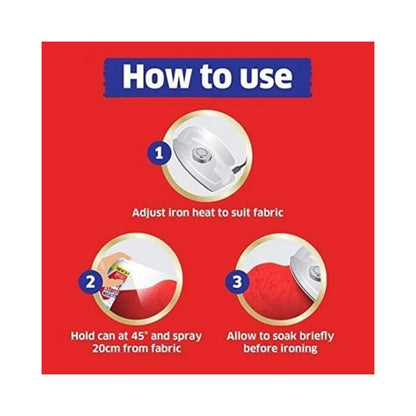 How to use

1

Adjust iron heat to suit fabric

2

Hold can at 45° and spray 20cm from fabric

3

Allow to soak briefly before ironing