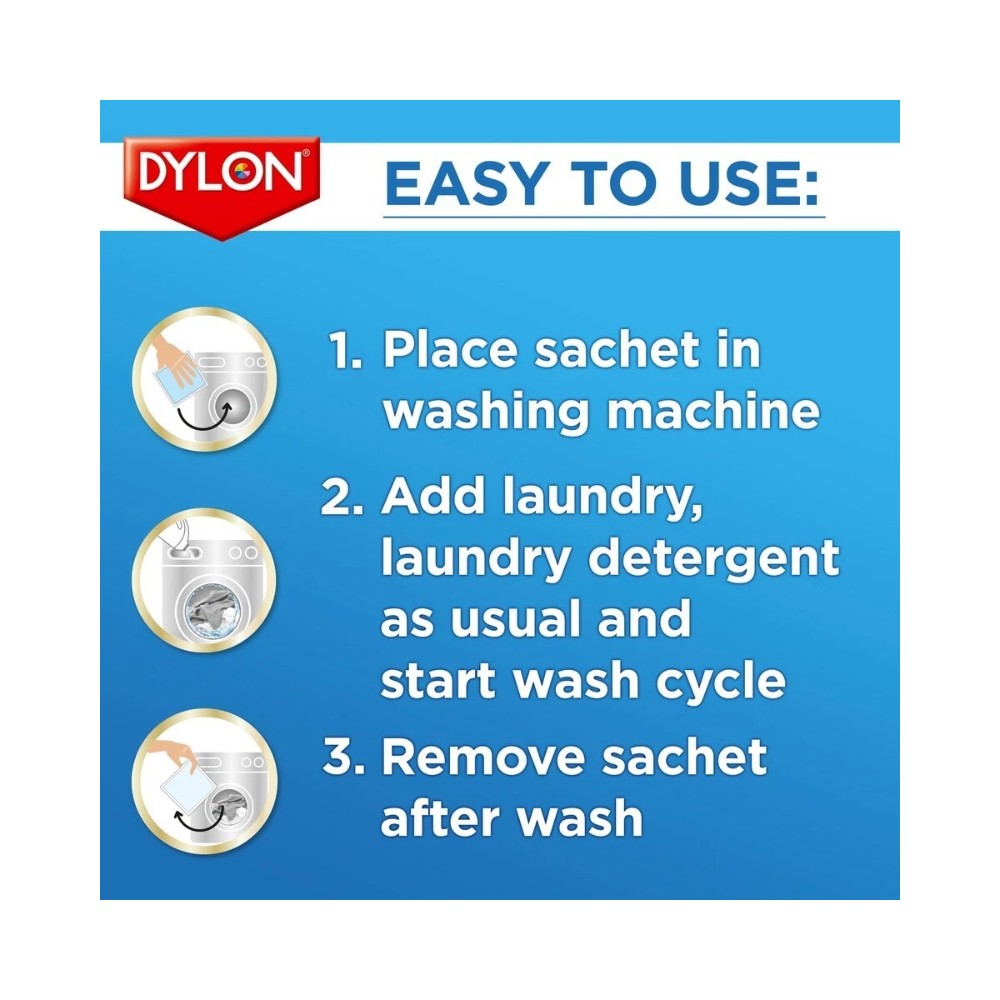 DYLON®

EASY TO USE:

1. Place sachet in washing machine

2. Add laundry, laundry detergent as usual and start wash cycle

3. Remove sachet after wash