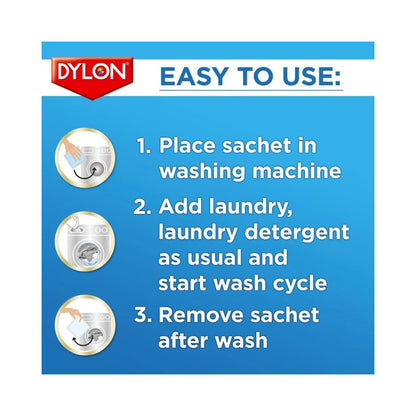 DYLON

EASY TO USE:

1. Place sachet in washing machine

2. Add laundry, laundry detergent as usual and start wash cycle

3. Remove sachet after wash