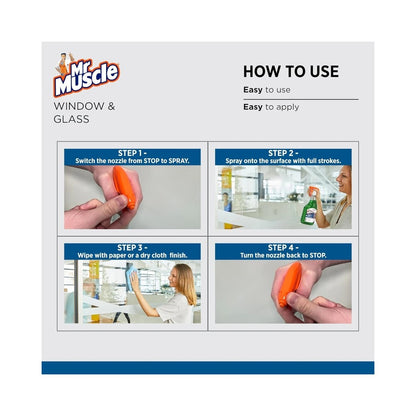 Mr Muscle

WINDOW & GLASS

HOW TO USE

Easy to use

Easy to apply

STEP 1 -
Switch the nozzle from STOP to SPRAY.

STEP 2 -
Spray onto the surface with full strokes.

STEP 3 -
Wipe with paper or a dry cloth finish.

STEP 4 -
Turn the nozzle back to STOP.