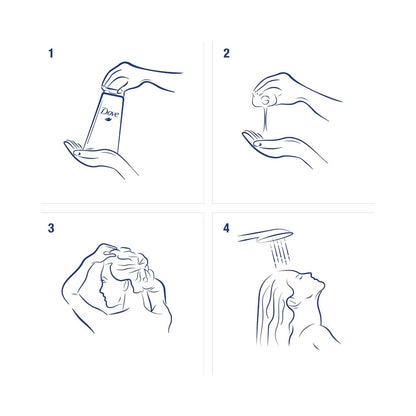 1

Dove

2

3

4